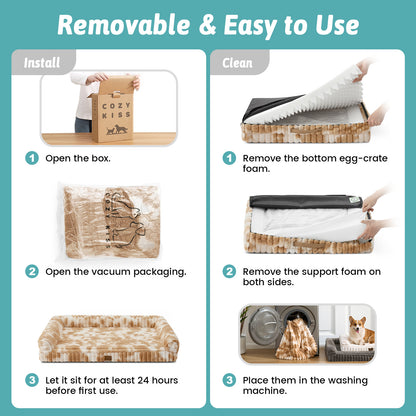 Removable & Easy to Use

Install

COZY KISS

1 Open the box.

COZY KISS

2 Open the vacuum packaging.

3 Let it sit for at least 24 hours before first use.

Clean

1 Remove the bottom egg-crate foam.

2 Remove the support foam on both sides.

3 Place them in the washing machine.