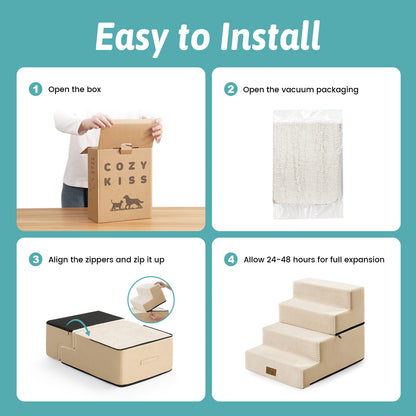 Easy to Install

1 Open the box

COZY
KISS

2 Open the vacuum packaging

3 Align the zippers and zip it up

4 Allow 24-48 hours for full expansion