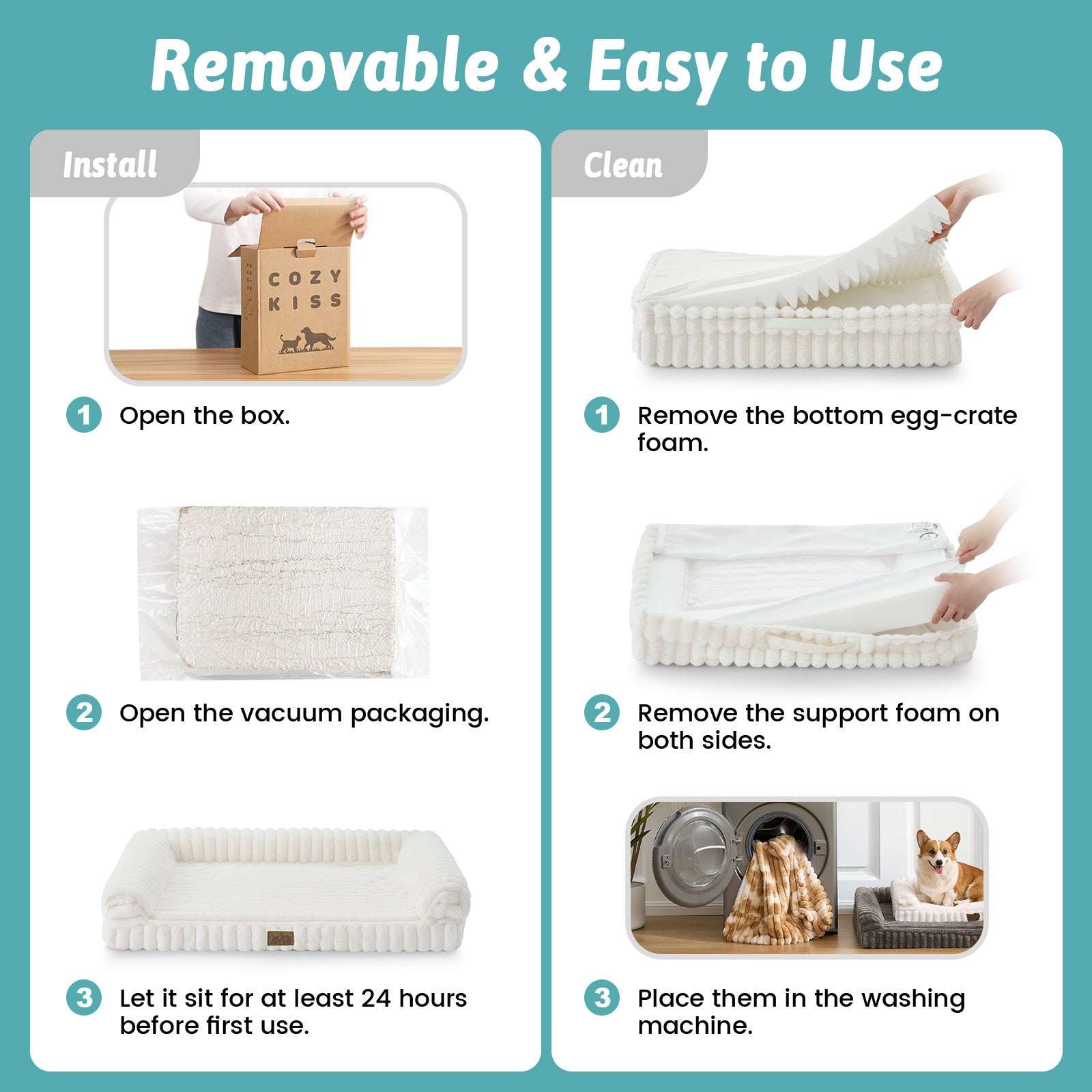 Removable & Easy to Use

Install

COZY KISS

1 Open the box.

2 Open the vacuum packaging.

3 Let it sit for at least 24 hours before first use.

Clean

1 Remove the bottom egg-crate foam.

2 Remove the support foam on both sides.

3 Place them in the washing machine.