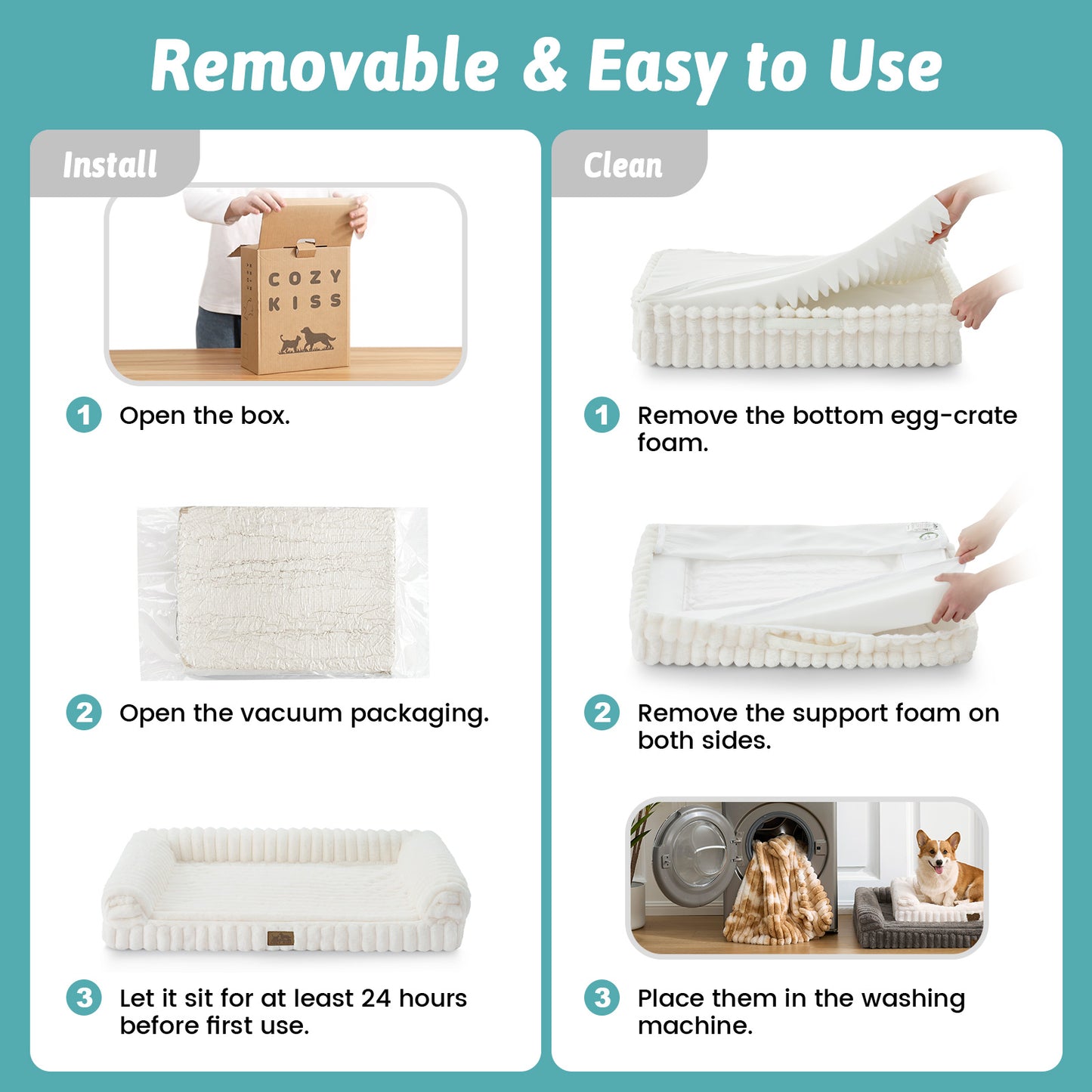 Removable & Easy to Use

Install

COZY KISS

1 Open the box.

2 Open the vacuum packaging.

3 Let it sit for at least 24 hours before first use.

Clean

1 Remove the bottom egg-crate foam.

2 Remove the support foam on both sides.

3 Place them in the washing machine.