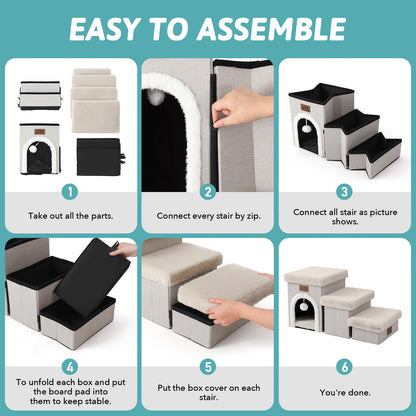 EASY TO ASSEMBLE

1
Take out all the parts.

2
Connect every stair by zip.

3
Connect all stair as picture shows.

4
To unfold each box and put the board pad into them to keep stable.

5
Put the box cover on each stair.

6
You're done.