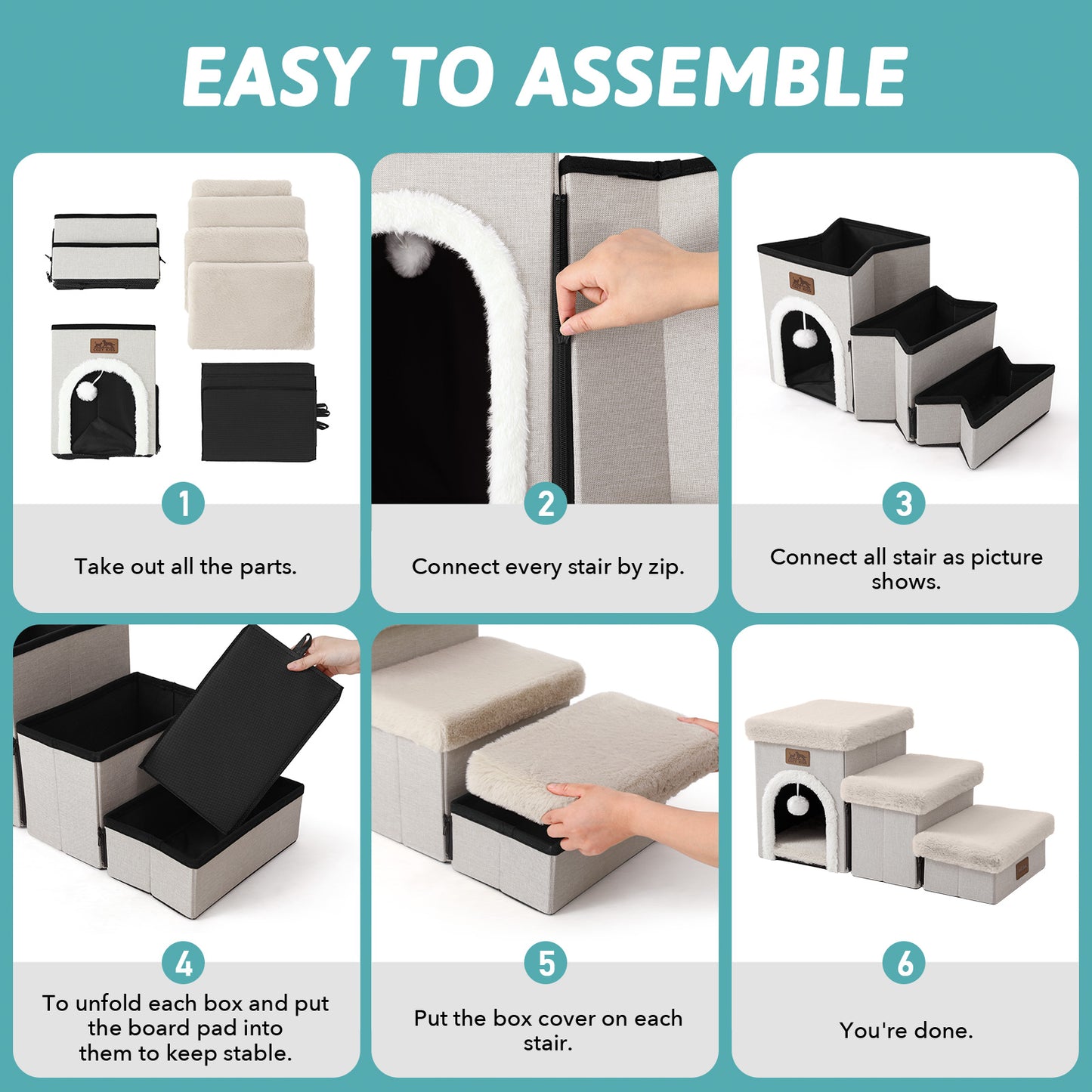 EASY TO ASSEMBLE

1

Take out all the parts.

2

Connect every stair by zip.

3

Connect all stair as picture shows.

4

To unfold each box and put the board pad into them to keep stable.

5

Put the box cover on each stair.

6

You're done.