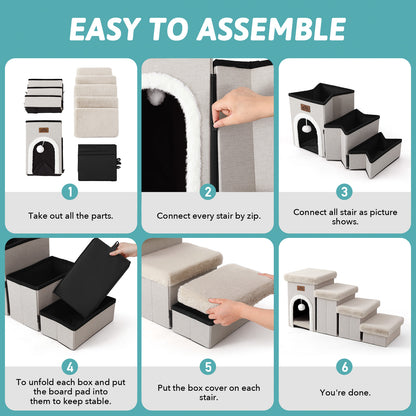 EASY TO ASSEMBLE

1
Take out all the parts.

2
Connect every stair by zip.

3
Connect all stair as picture shows.

4
To unfold each box and put the board pad into them to keep stable.

5
Put the box cover on each stair.

6
You're done.