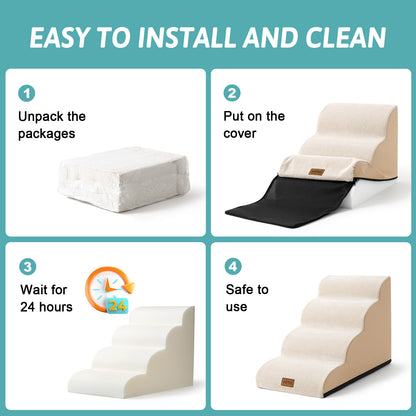 EASY TO INSTALL AND CLEAN

1
Unpack the packages

2
Put on the cover

3
Wait for 24 hours

24

4
Safe to use