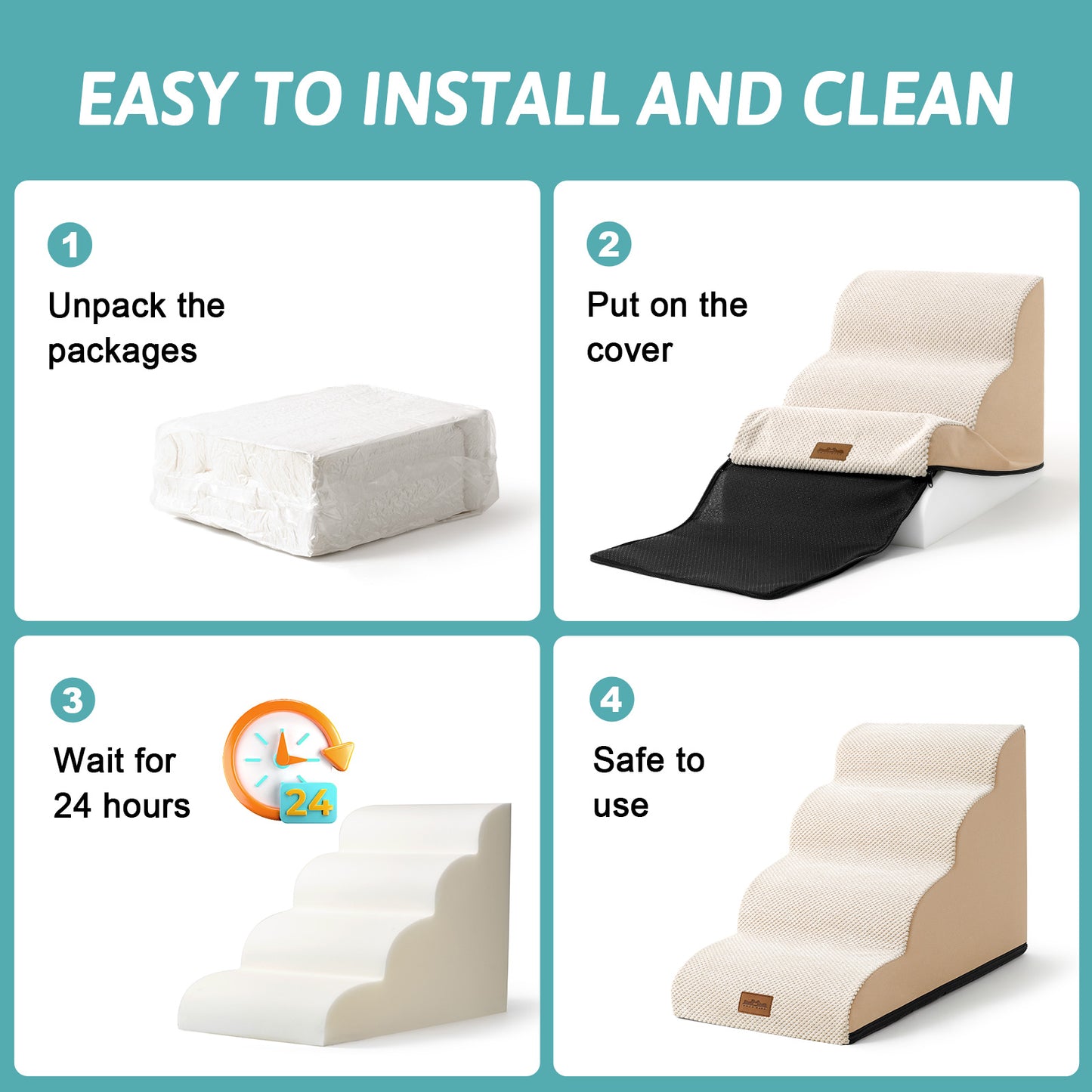 EASY TO INSTALL AND CLEAN

1
Unpack the packages

2
Put on the cover

3
Wait for 24 hours

24

4
Safe to use