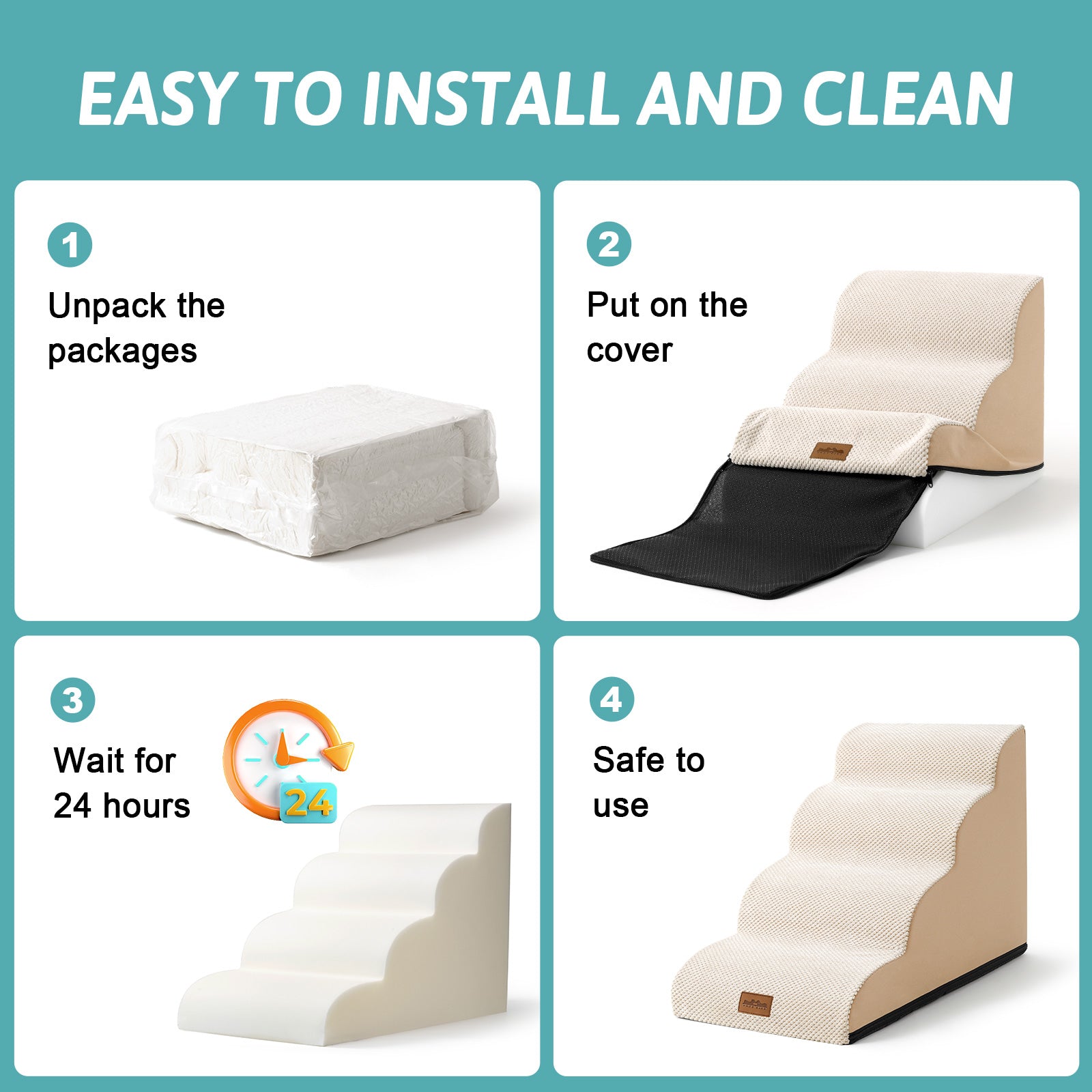 EASY TO INSTALL AND CLEAN

1

Unpack the packages

2

Put on the cover

3

Wait for 24 hours

24

4

Safe to use