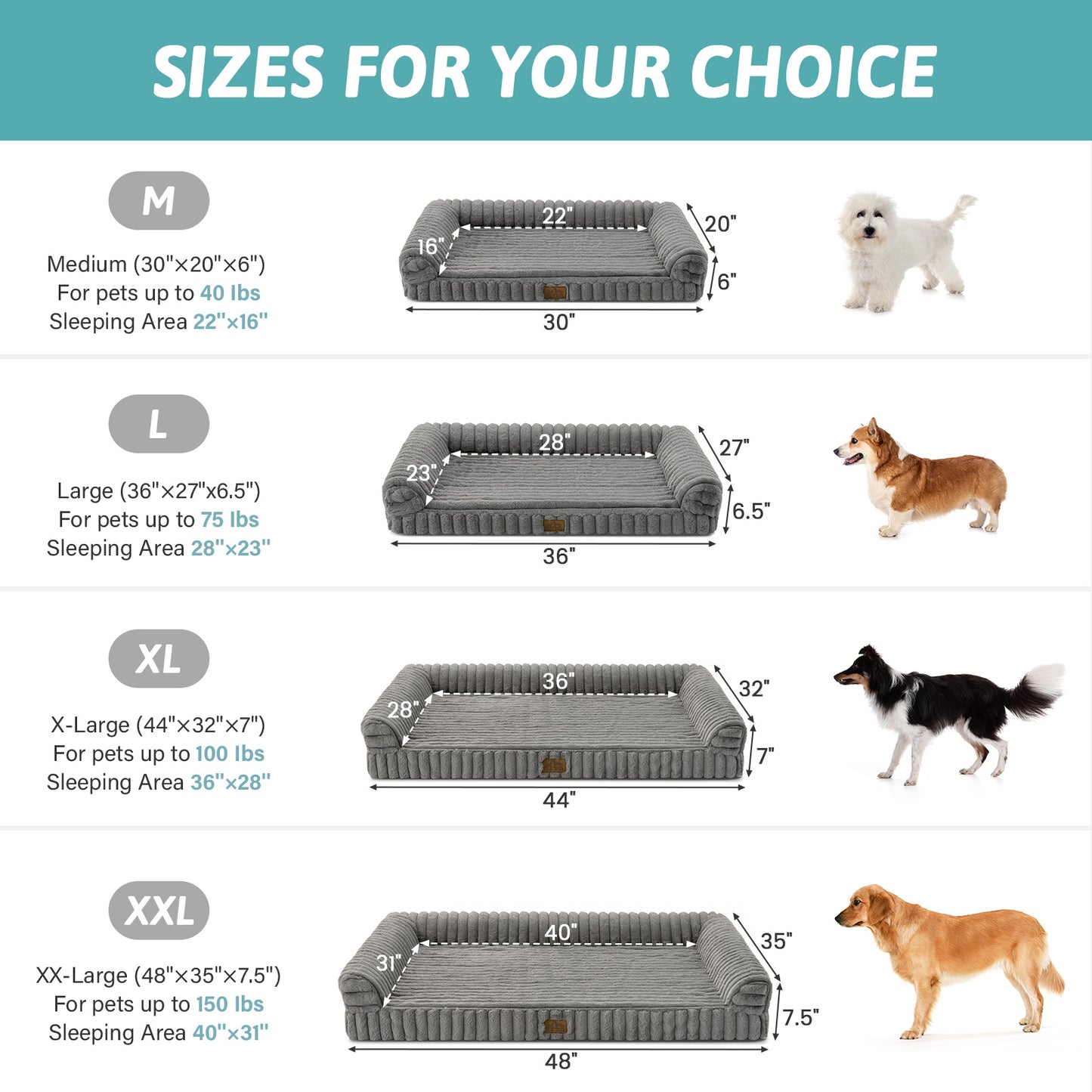 SIZES FOR YOUR CHOICE

M

Medium (30"×20"×6")
For pets up to 40 lbs
Sleeping Area 22"×16"

22"
16"
20"
6"
30"

L

Large (36"×27"x6.5")
For pets up to 75 lbs
Sleeping Area 28"×23"

28"
23"
27"
6.5"
36"

XL

X-Large (44"×32"×7")
For pets up to 100 lbs
Sleeping Area 36"×28"

36"
28"
32"
7"
44"

XXL

XX-Large (48"×35"×7.5")
For pets up to 150 lbs
Sleeping Area 40"×31"

40"
31"
35"
7.5"
48"