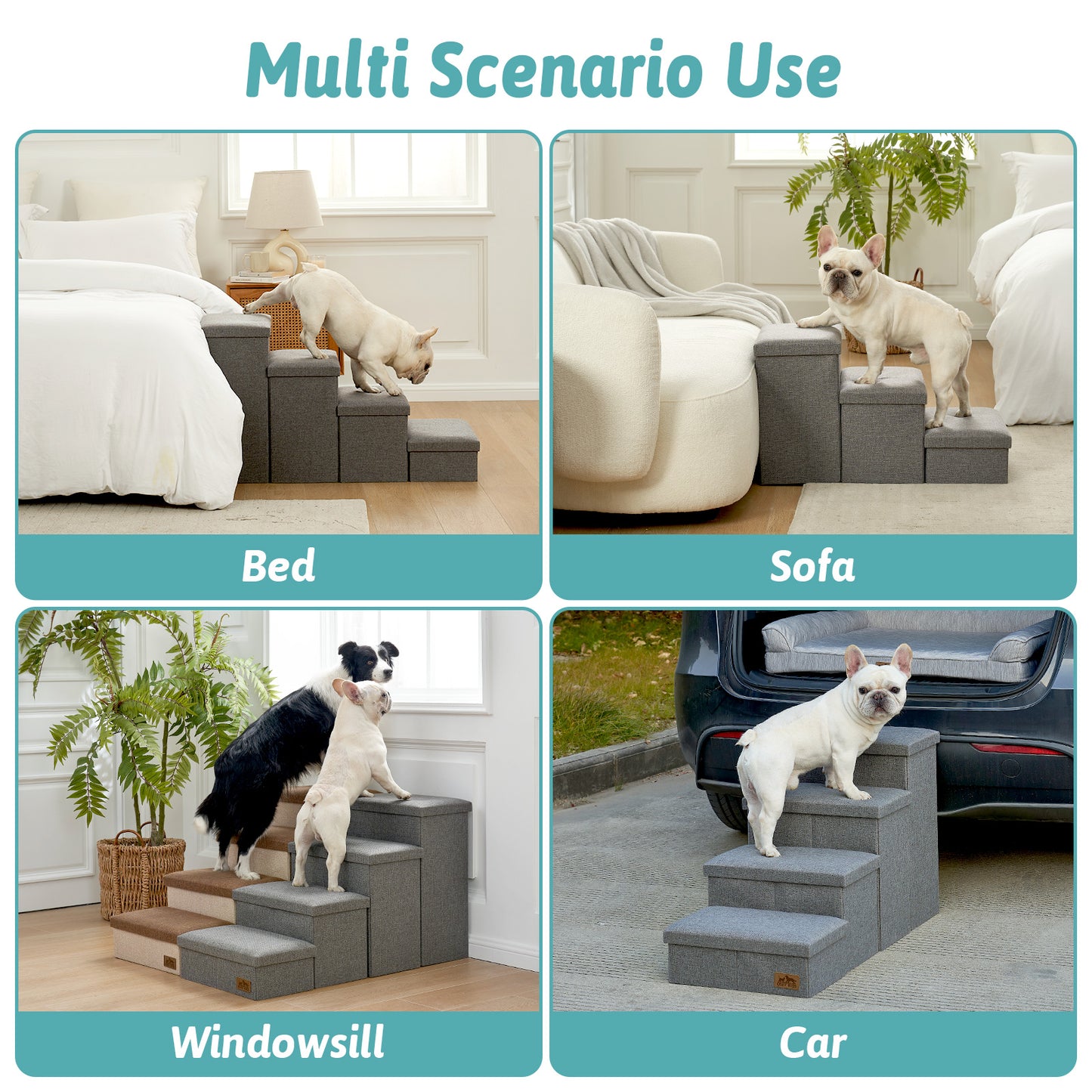 Multi Scenario Use

Bed

Sofa

Windowsill

Car