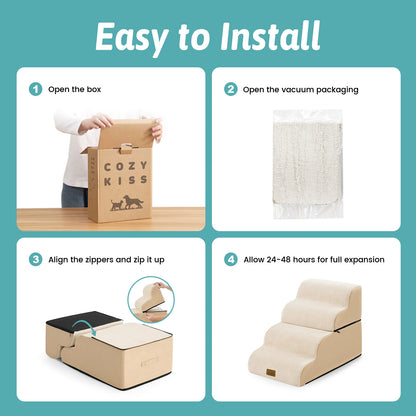 Easy to Install

1 Open the box

COZY KISS

2 Open the vacuum packaging

3 Align the zippers and zip it up

4 Allow 24-48 hours for full expansion