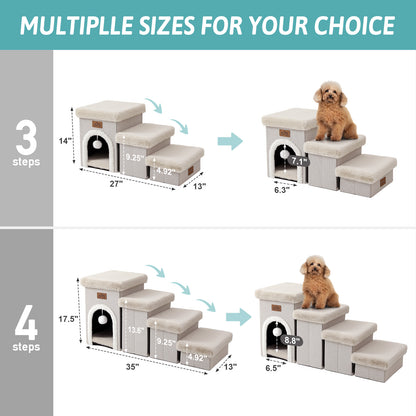 MULTIPLLE SIZES FOR YOUR CHOICE

3 steps

14"
9.25"
4.92"
27"
13"
7.1"
6.3"

4 steps

17.5"
13.8"
9.25"
4.92"
35"
13"
8.8"
6.5"