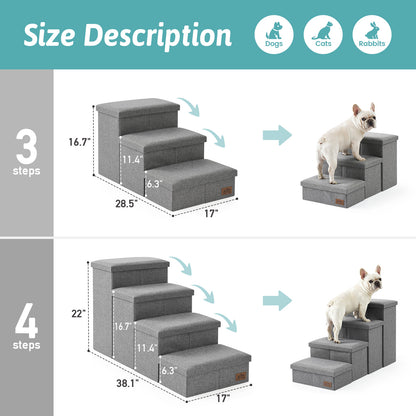 Size Description

Dogs

Cats

Rabbits

3
steps

16.7"

11.4"

6.3"

28.5"

17"

4
steps

22"

16.7"

11.4"

6.3"

38.1"

17"