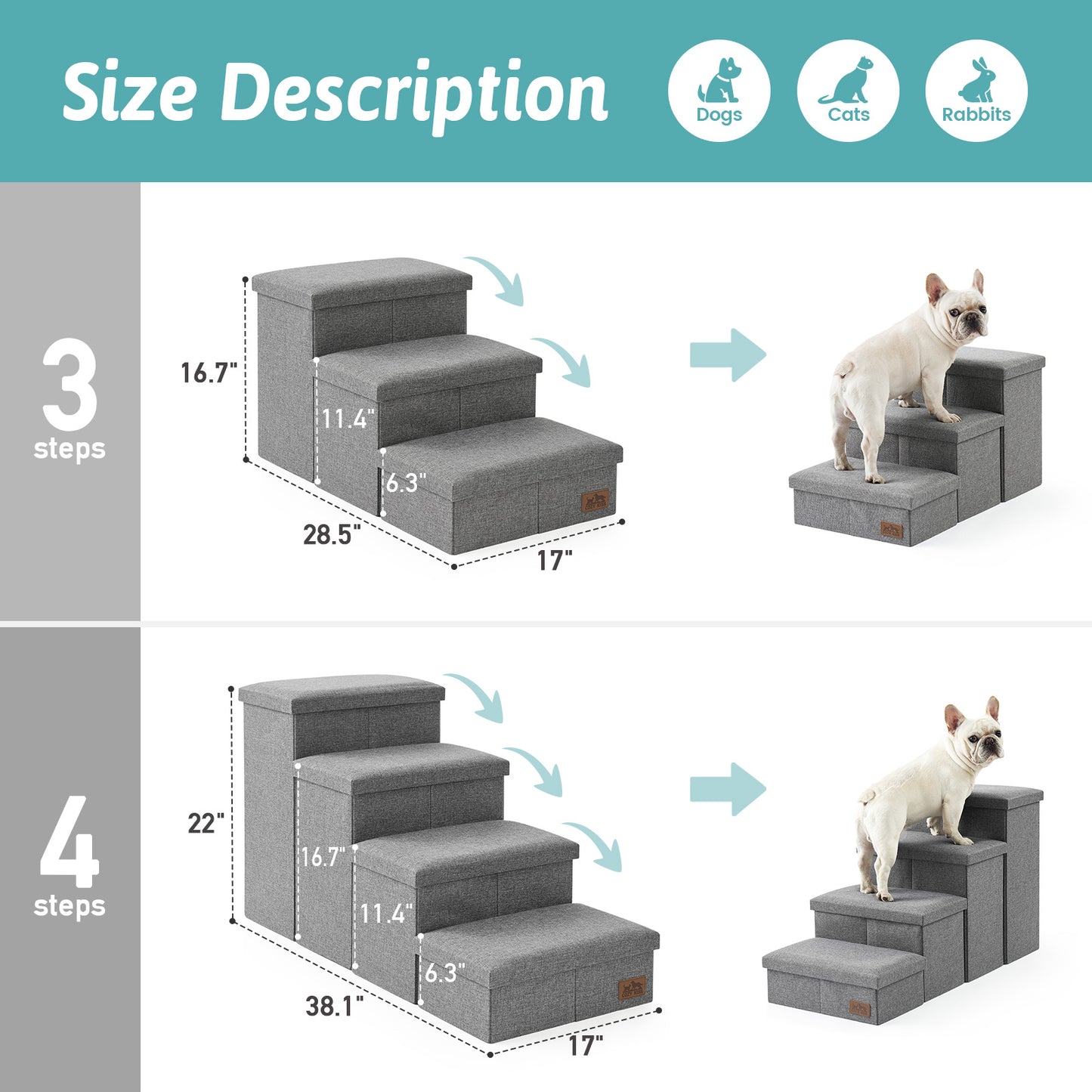 Size Description

Dogs

Cats

Rabbits

3
steps

16.7"

11.4"

6.3"

28.5"

17"

4
steps

22"

16.7"

11.4"

6.3"

38.1"

17"