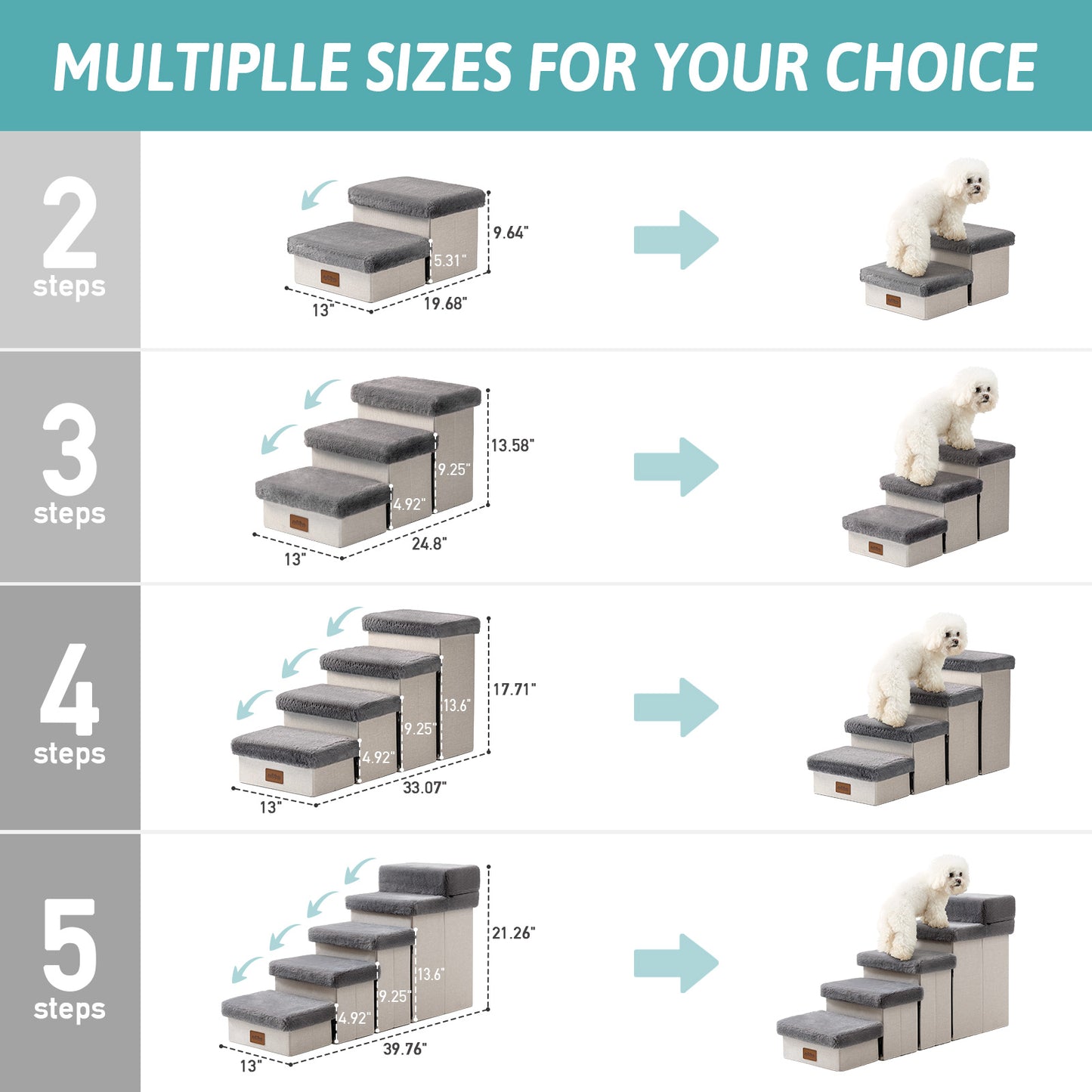 MULTIPLLE SIZES FOR YOUR CHOICE

2 steps

9.64"
5.31"
13"
19.68"

3 steps

13.58"
9.25"
4.92"
13"
24.8"

4 steps

17.71"
13.6"
9.25"
4.92"
13"
33.07"

5 steps

21.26"
13.6"
9.25"
4.92"
13"
39.76"