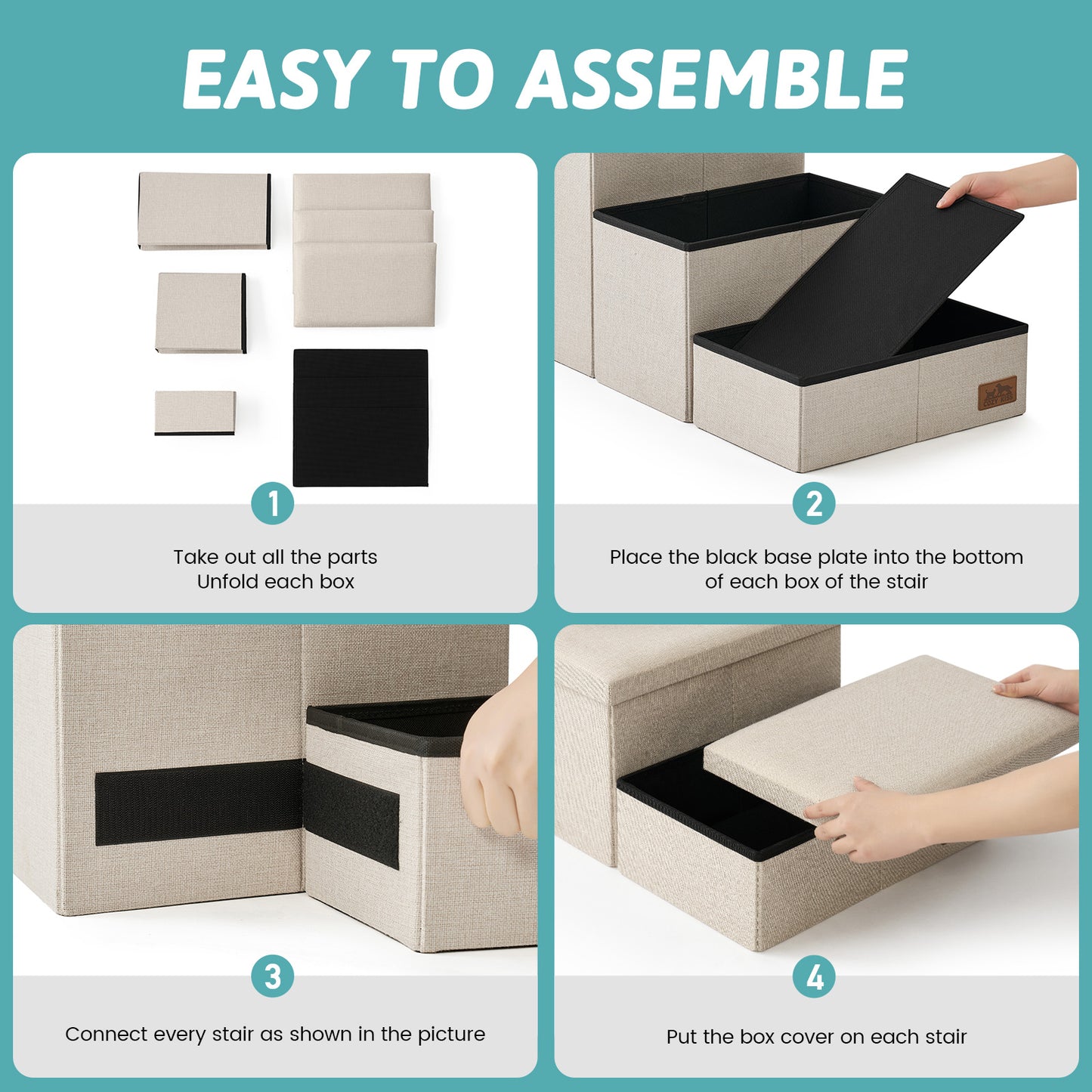 EASY TO ASSEMBLE

1

Take out all the parts
Unfold each box

2

Place the black base plate into the bottom of each box of the stair

3

Connect every stair as shown in the picture

4

Put the box cover on each stair